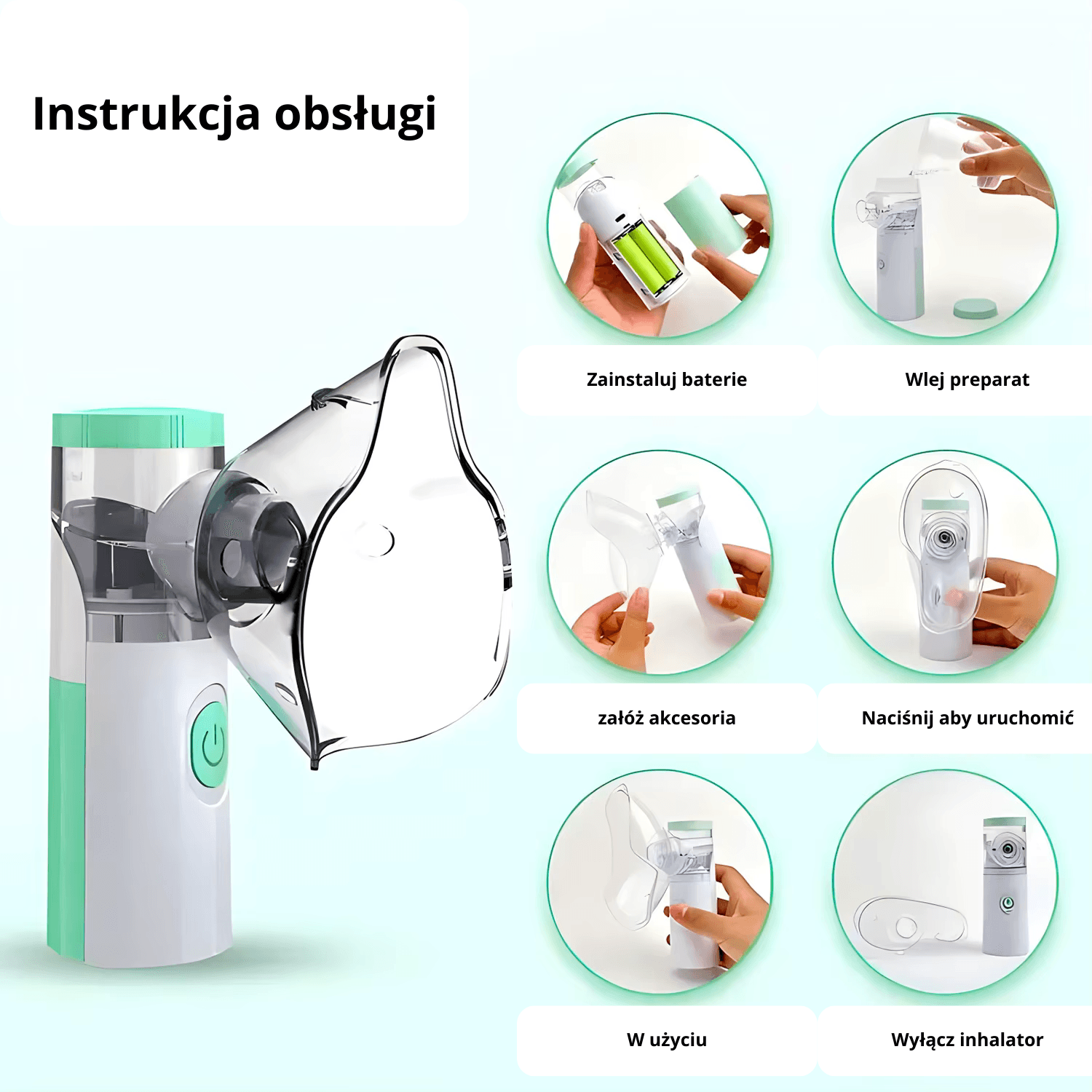 Instrukcja obsługi

Zainstaluj baterie

Wlej preparat

załóż akcesoria

Naciśnij aby uruchomić

W użyciu

Wyłącz inhalator