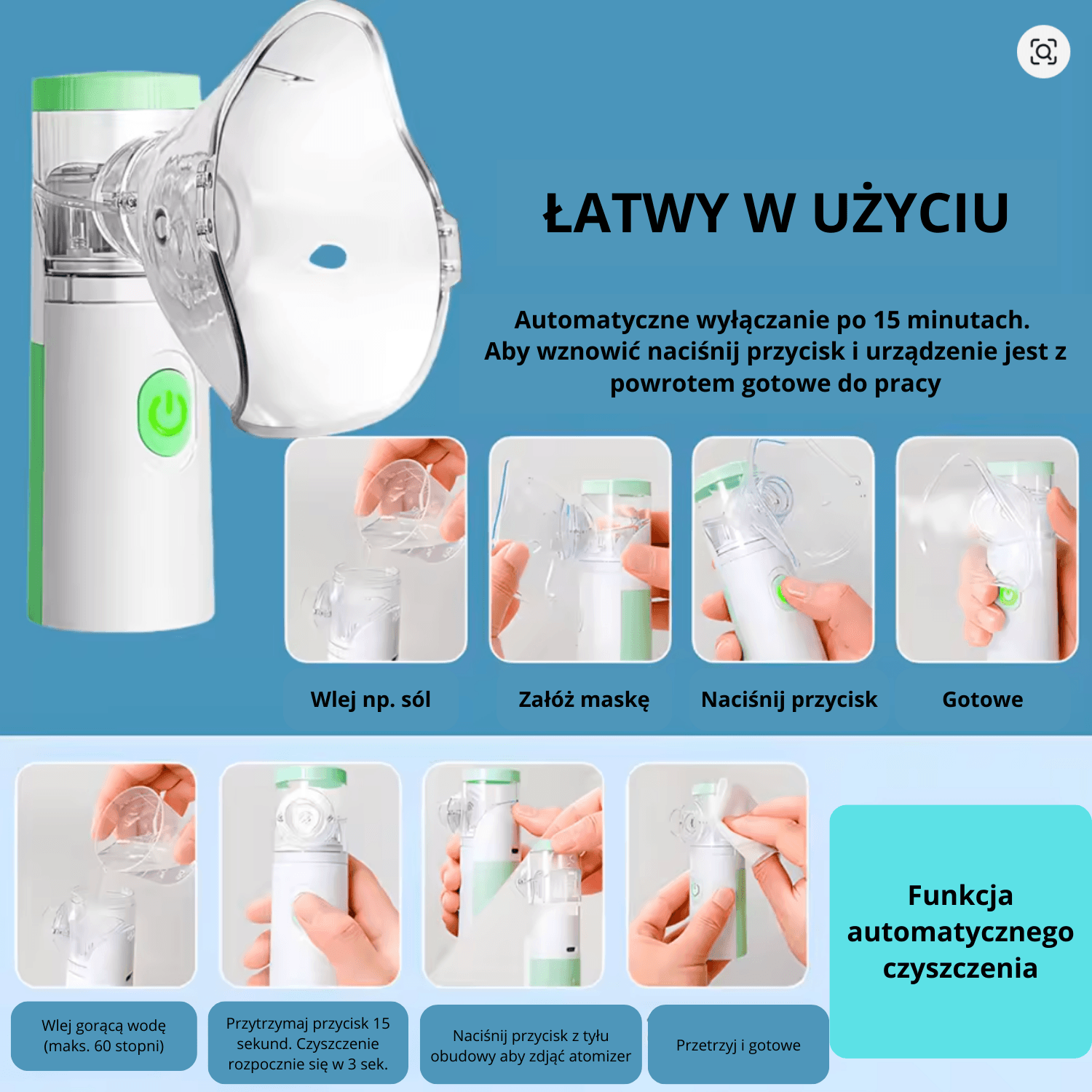 ŁATWY W UŻYCIU

Automatyczne wyłączanie po 15 minutach. Aby wznowić naciśnij przycisk i urządzenie jest z powrotem gotowe do pracy

Wlej np. sól

Załóż maskę

Naciśnij przycisk

Gotowe

Wlej gorącą wodę (maks. 60 stopni)

Przytrzymaj przycisk 15 sekund. Czyszczenie rozpocznie się w 3 sek.

Naciśnij przycisk z tyłu obudowy aby zdjąć atomizer

Przetrzyj i gotowe

Funkcja automatycznego czyszczenia